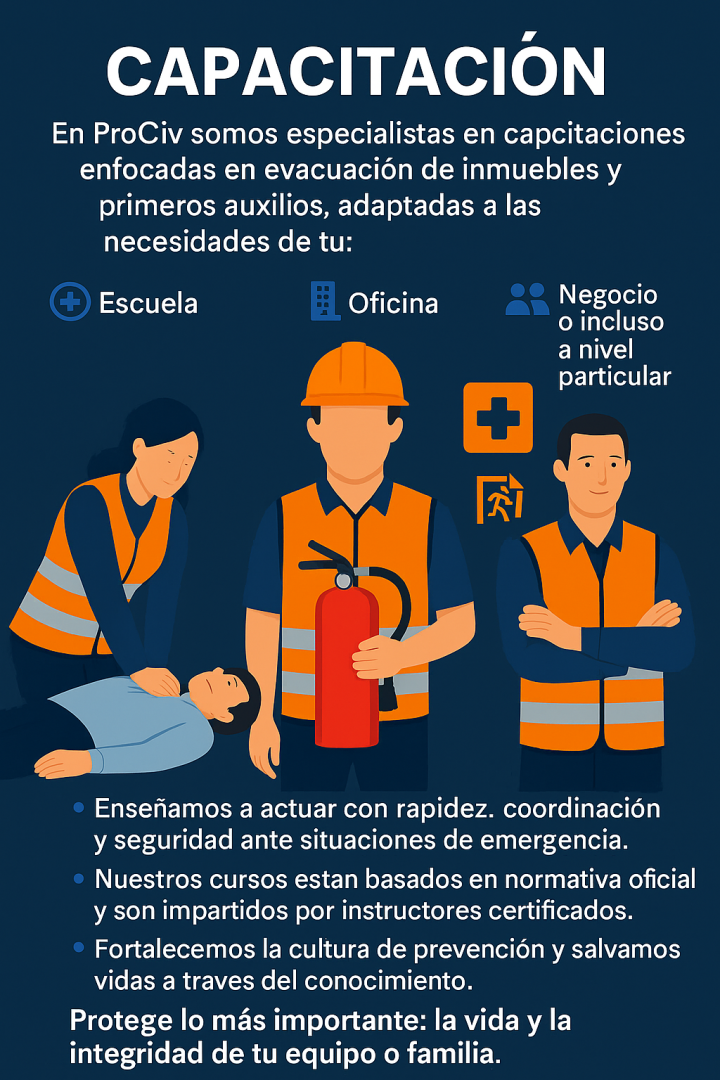 CAPACITACIÓN

En ProCiv somos especialistas en capcitaciones enfocadas en evacuación de inmuebles y primeros auxilios, adaptadas a las necesidades de tu:

Escuela

Oficina

Negocio o incluso a nivel particular

• Enseñamos a actuar con rapidez. coordinación y seguridad ante situaciones de emergencia.
• Nuestros cursos estan basados en normativa oficial y son impartidos por instructores certificados.
• Fortalecemos la cultura de prevención y salvamos vidas a traves del conocimiento.

Protege lo más importante: la vida y la integridad de tu equipo o familia.